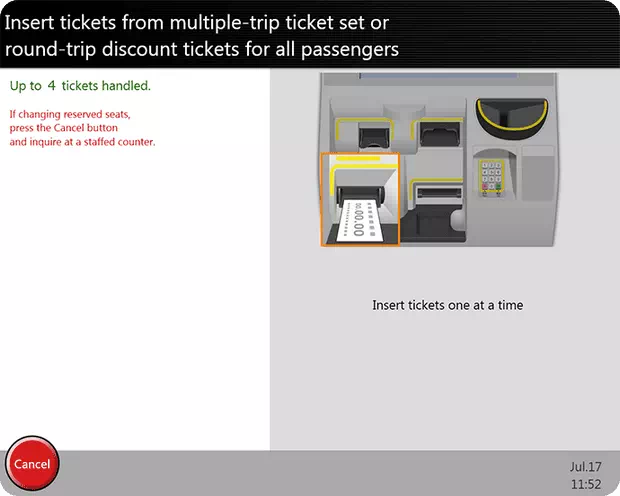 Insert tickets from multiple-trip ticket set or round-trip discount tickets for all passengers

Up to 4 tickets handled.

If changing reserved seats, press the Cancel button and inquire at a staffed counter.

Insert tickets one at a time

Cancel

Jul.17
11:52